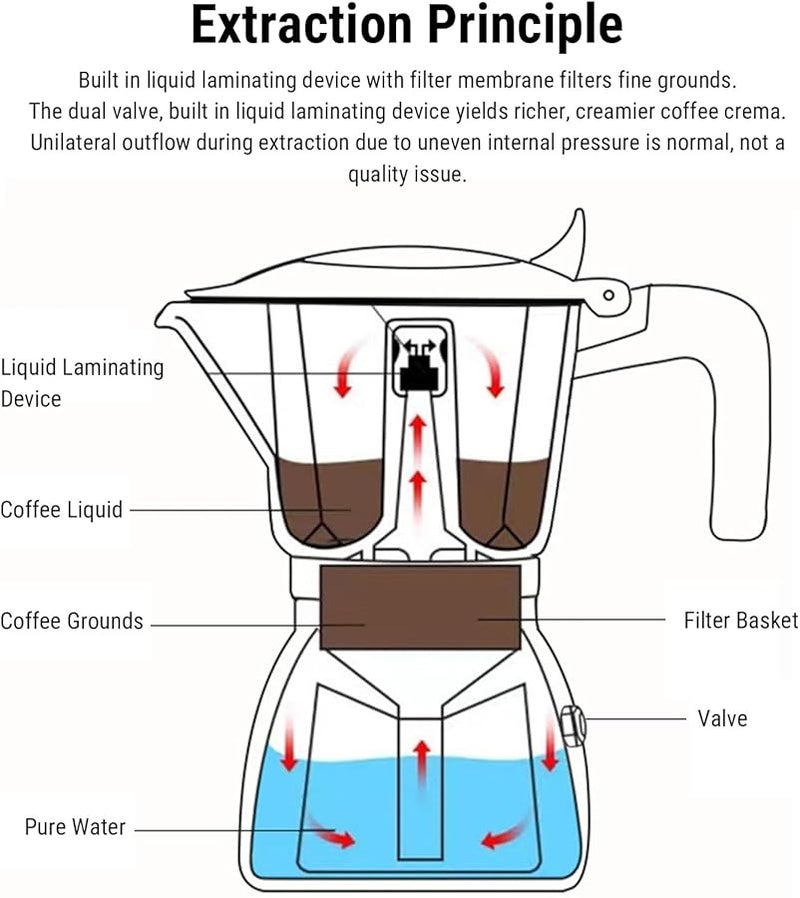 Extraction Principle

Built in liquid laminating device with filter membrane filters fine grounds.
The dual valve, built in liquid laminating device yields richer, creamier coffee crema.
Unilateral outflow during extraction due to uneven internal pressure is normal, not a quality issue.

Liquid Laminating Device

Coffee Liquid

Coffee Grounds

Filter Basket

Valve

Pure Water